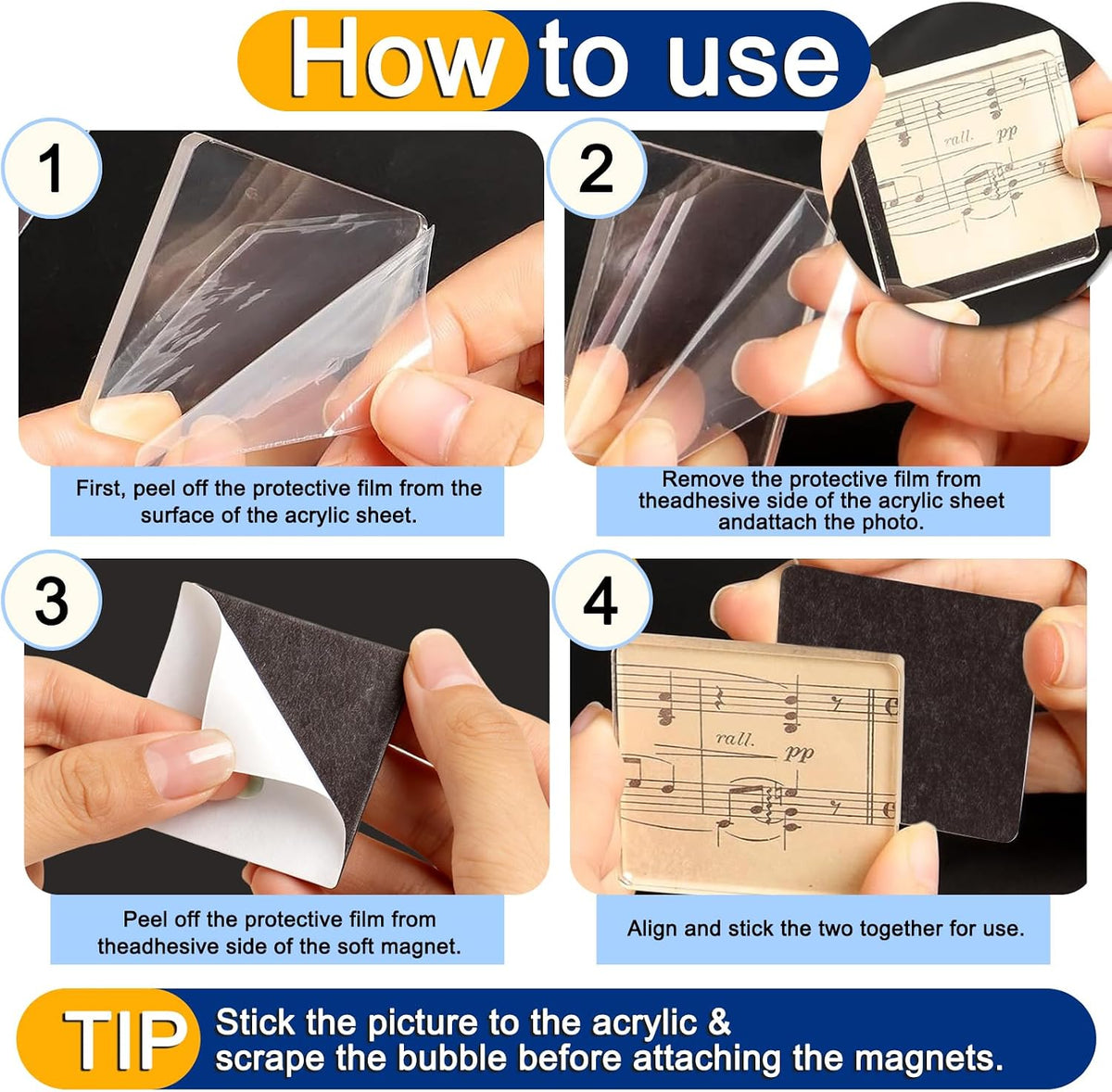 How to use

1

First, peel off the protective film from the surface of the acrylic sheet.

2

rall. pp

Remove the protective film from theadhesive side of the acrylic sheet andattach the photo.

3

Peel off the protective film from theadhesive side of the soft magnet.

4

rall. pp

Align and stick the two together for use.

TIP Stick the picture to the acrylic & scrape the bubble before attaching the magnets.