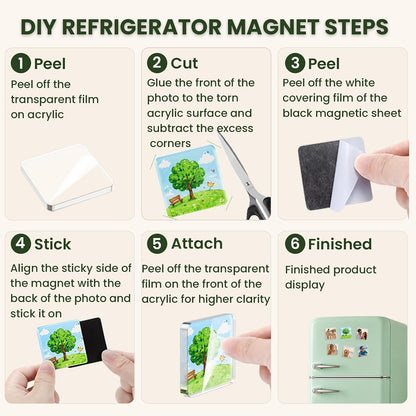 DIY REFRIGERATOR MAGNET STEPS

1 Peel
Peel off the transparent film on acrylic

2 Cut
Glue the front of the photo to the torn acrylic surface and subtract the excess corners

3 Peel
Peel off the white covering film of the black magnetic sheet

4 Stick
Align the sticky side of the magnet with the back of the photo and stick it on

5 Attach
Peel off the transparent film on the front of the acrylic for higher clarity

6 Finished
Finished product display